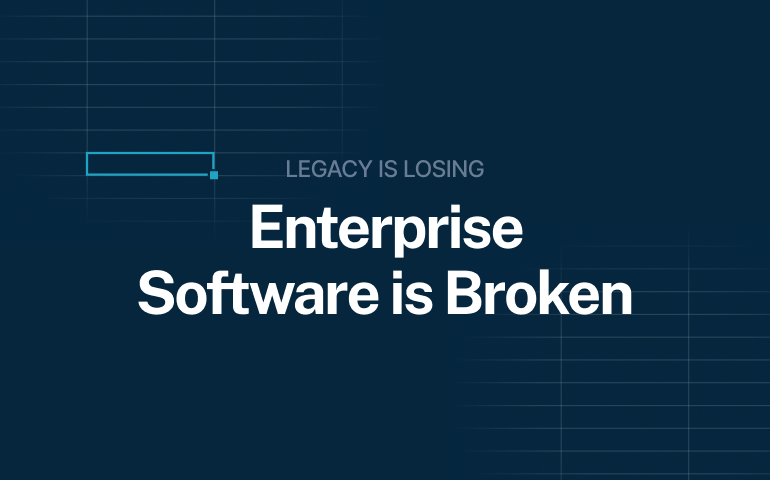 LEGACY IS LOSING

Enterprise Software is Broken